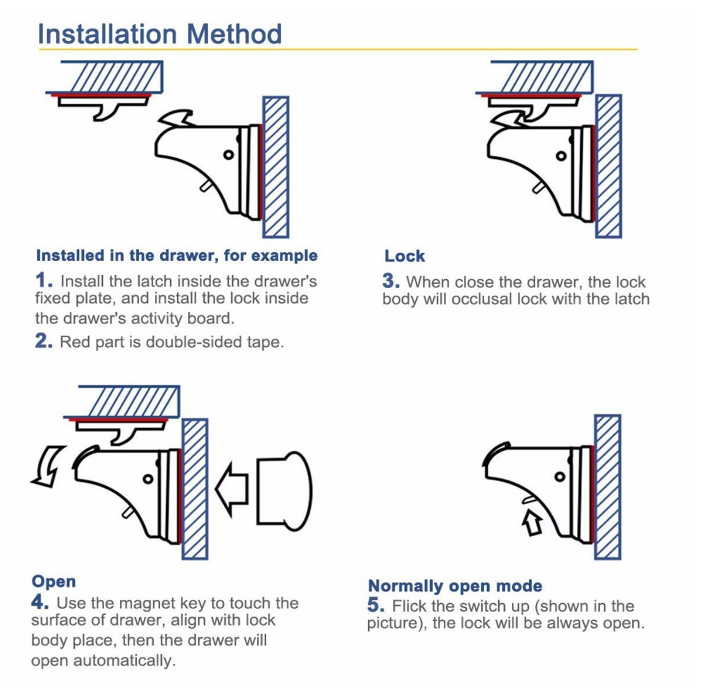 Installation Method

Installed in the drawer, for example

1. Install the latch inside the drawer's fixed plate, and install the lock inside the drawer's activity board.

2. Red part is double-sided tape.

Lock

3. When close the drawer, the lock body will occlusal lock with the latch

Open

4. Use the magnet key to touch the surface of drawer, align with lock body place, then the drawer will open automatically.

Normally open mode

5. Flick the switch up (shown in the picture), the lock will be always open.